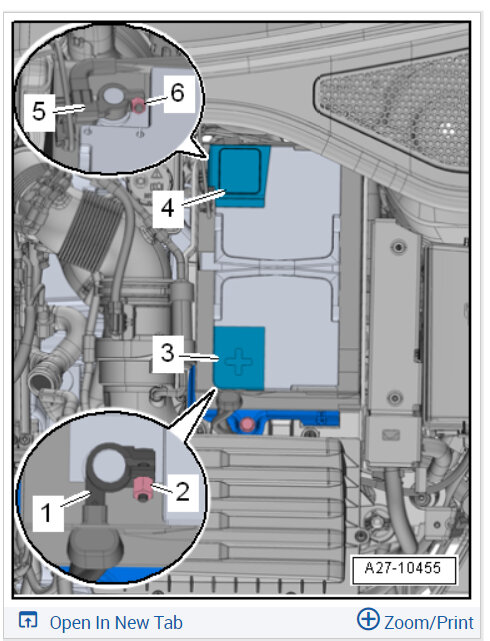 5
6
4
3
1
2
A27-10455
Open In New Tab
Zoom/Print