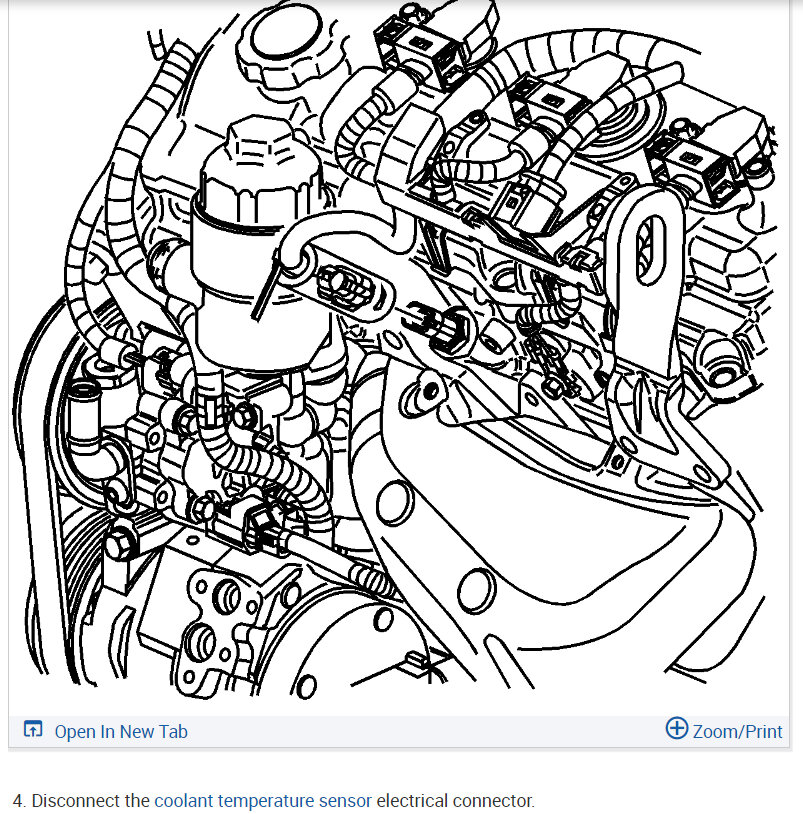 Open In New Tab

Zoom/Print

4. Disconnect the coolant temperature sensor electrical connector.