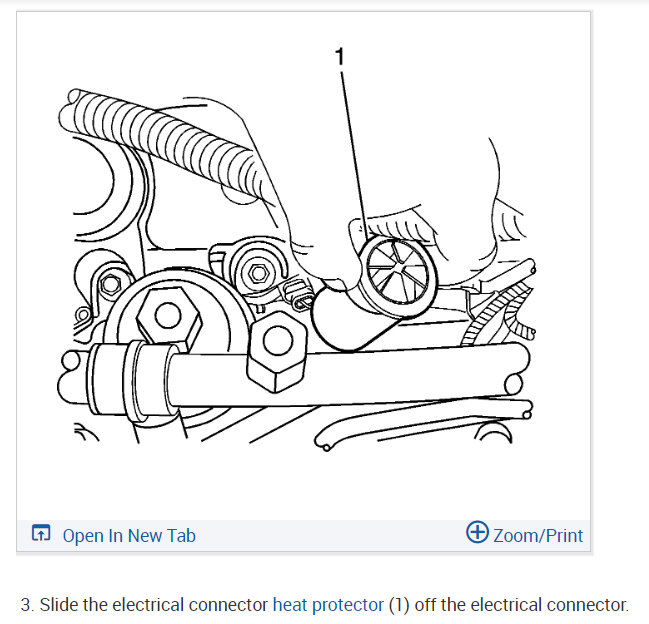 1

Open In New Tab

Zoom/Print

3. Slide the electrical connector heat protector (1) off the electrical connector.