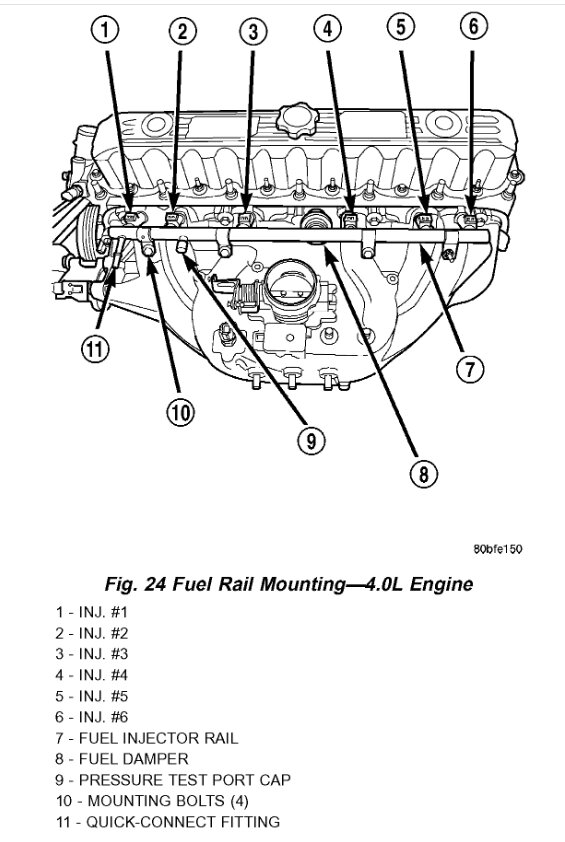 1
2
3
4
5
6
11
10
9
8
7

80bfe150

Fig. 24 Fuel Rail Mounting—4.0L Engine

1 - INJ. #1
2 - INJ. #2
3 - INJ. #3
4 - INJ. #4
5 - INJ. #5
6 - INJ. #6
7 - FUEL INJECTOR RAIL
8 - FUEL DAMPER
9 - PRESSURE TEST PORT CAP
10 - MOUNTING BOLTS (4)
11 - QUICK-CONNECT FITTING