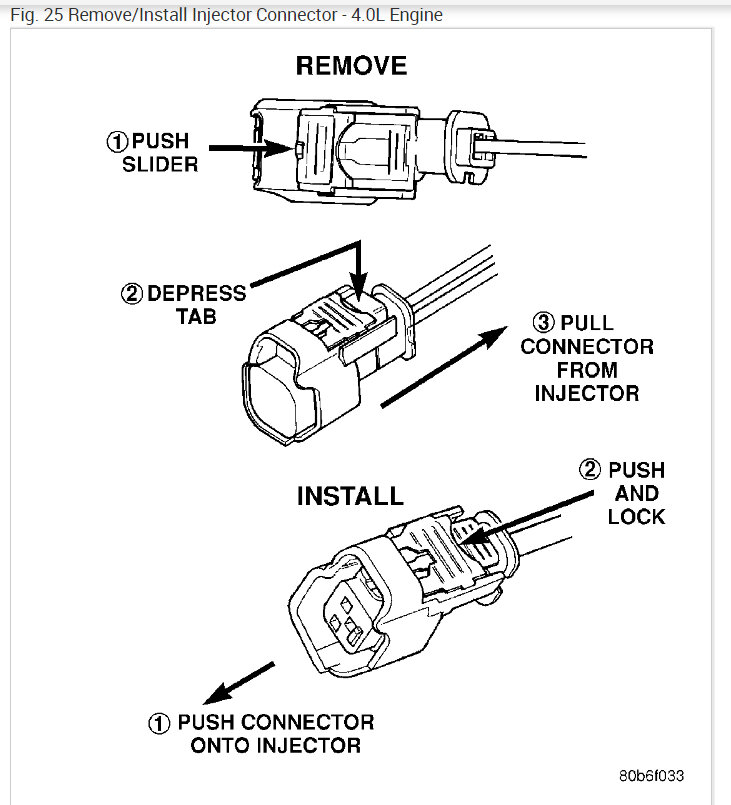 Fig. 25 Remove/Install Injector Connector - 4.0L Engine

REMOVE

① PUSH SLIDER

② DEPRESS TAB

③ PULL CONNECTOR FROM INJECTOR

INSTALL

② PUSH AND LOCK

① PUSH CONNECTOR ONTO INJECTOR

80b6f033