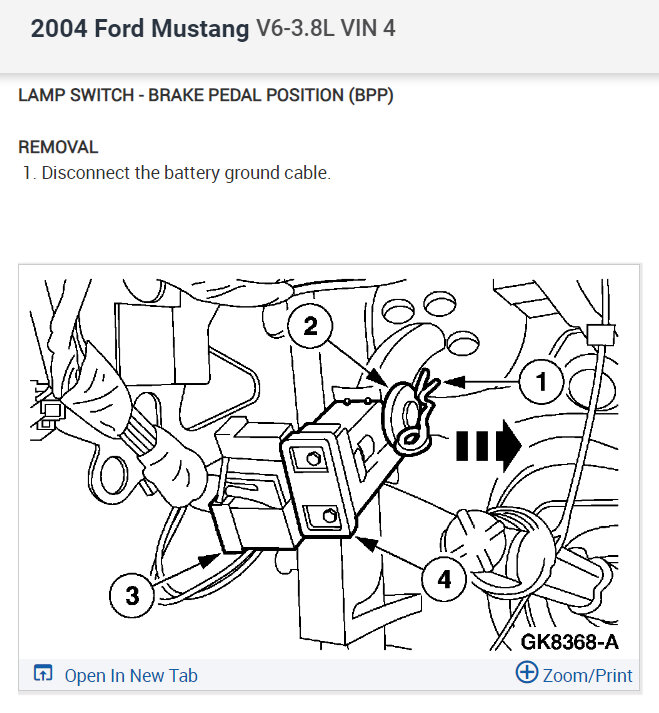 2004 Ford Mustang V6-3.8L VIN 4

LAMP SWITCH - BRAKE PEDAL POSITION (BPP)

REMOVAL
1. Disconnect the battery ground cable.

2
1
3
4
GK8368-A

Open In New Tab
Zoom/Print