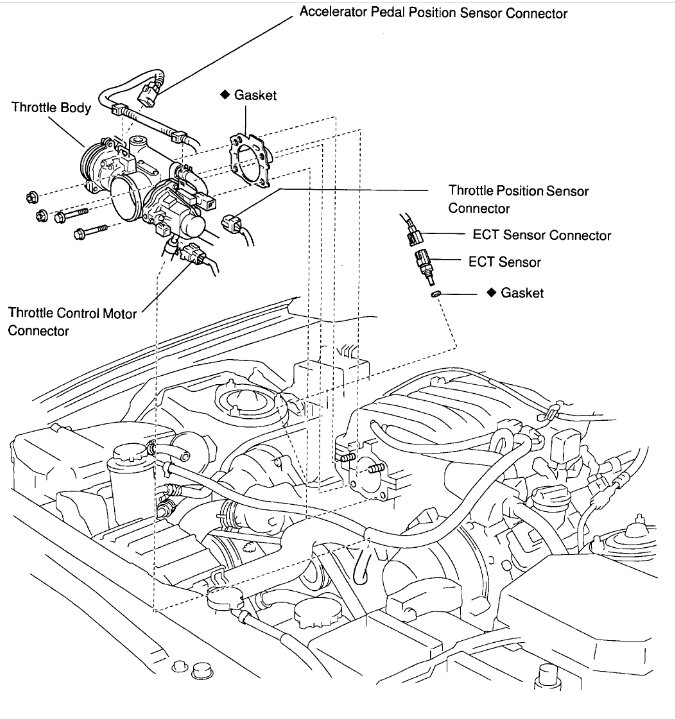 Accelerator Pedal Position Sensor Connector

Throttle Body

◆ Gasket

Throttle Position Sensor Connector

ECT Sensor Connector

ECT Sensor

◆ Gasket

Throttle Control Motor Connector