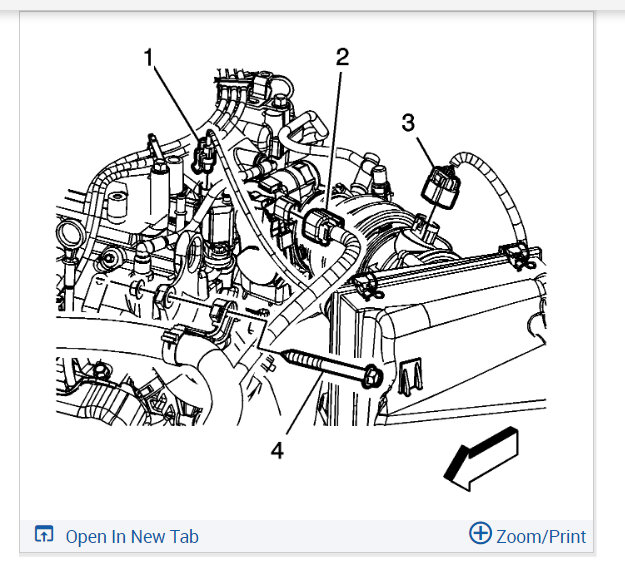 1
2
3
4

Open In New Tab
Zoom/Print