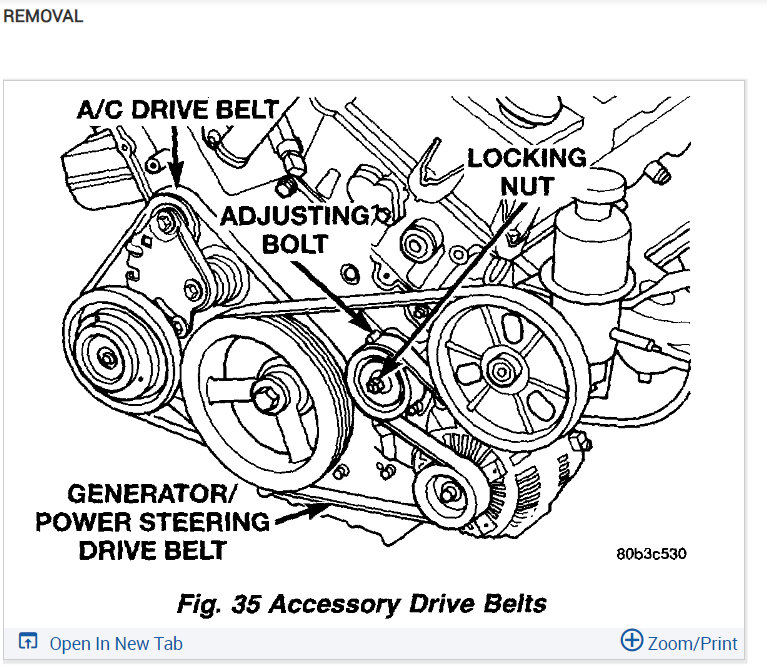 REMOVAL

A/C DRIVE BELT

LOCKING NUT

ADJUSTING BOLT

GENERATOR/ POWER STEERING DRIVE BELT

80b3c530

Fig. 35 Accessory Drive Belts

Open In New Tab

Zoom/Print