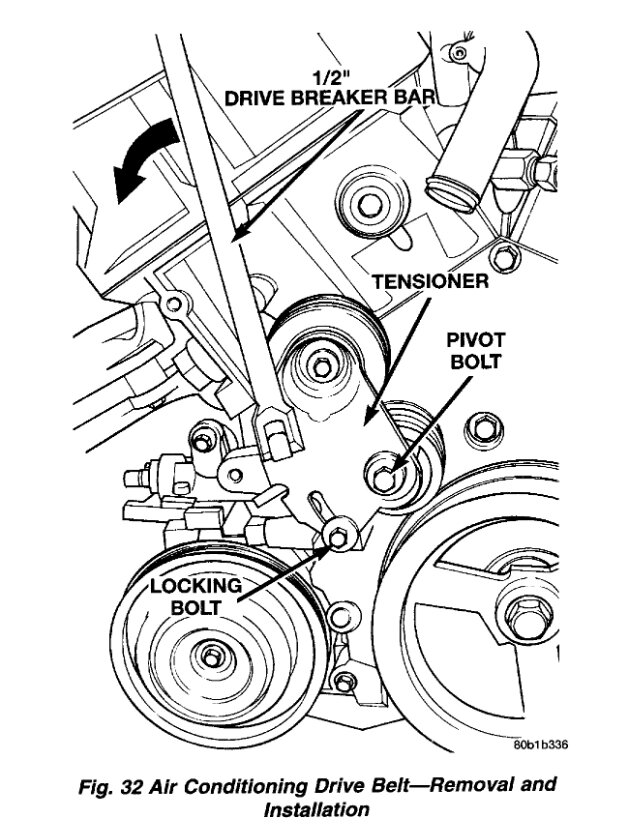 1/2"
DRIVE BREAKER BAR

TENSIONER

PIVOT
BOLT

LOCKING
BOLT

80b1b336

Fig. 32 Air Conditioning Drive Belt—Removal and Installation