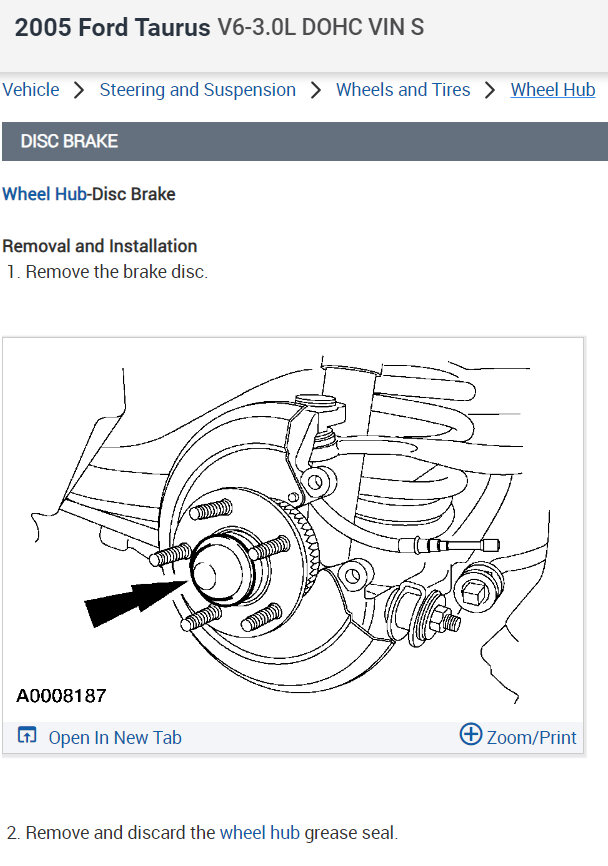 2005 Ford Taurus V6-3.0L DOHC VIN S

Vehicle > Steering and Suspension > Wheels and Tires > Wheel Hub

DISC BRAKE

Wheel Hub-Disc Brake

Removal and Installation

1. Remove the brake disc.

A0008187

Open In New Tab

Zoom/Print

2. Remove and discard the wheel hub grease seal.