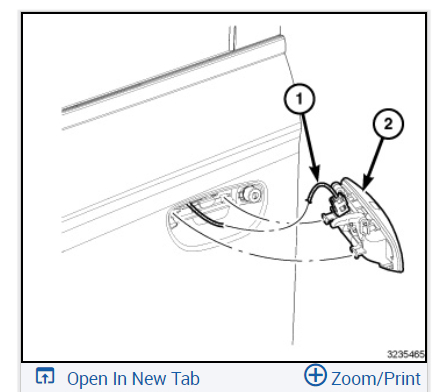 1

2

3235465

Open In New Tab

Zoom/Print