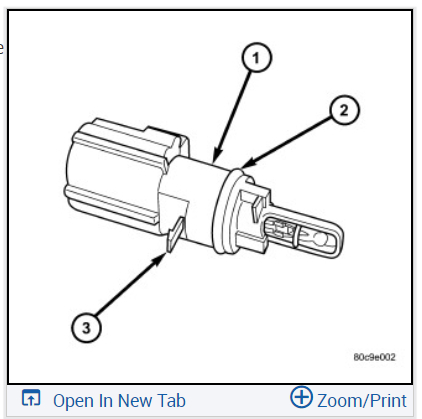 e

1

2

3

80c9e002

Open In New Tab

Zoom/Print