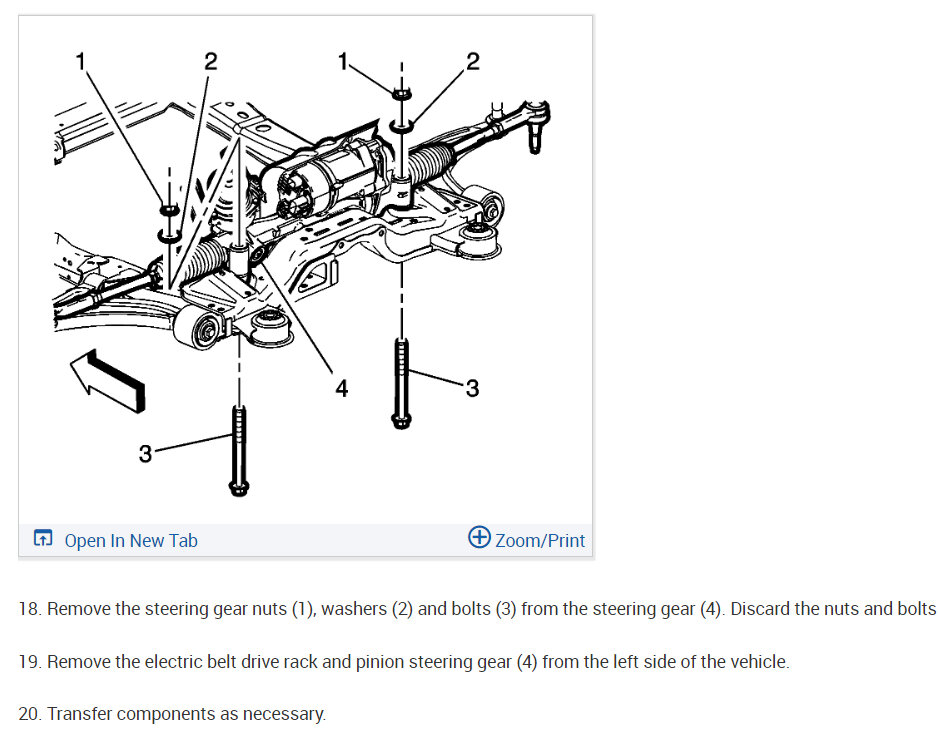 1
2
1
2
4
3
3

Open In New Tab
Zoom/Print

18. Remove the steering gear nuts (1), washers (2) and bolts (3) from the steering gear (4). Discard the nuts and bolts

19. Remove the electric belt drive rack and pinion steering gear (4) from the left side of the vehicle.

20. Transfer components as necessary.