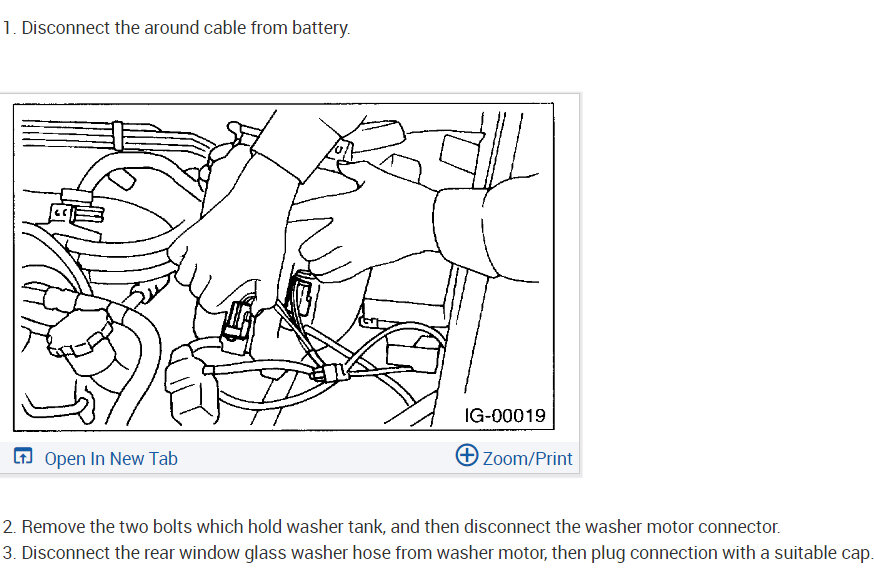 1. Disconnect the around cable from battery.

IG-00019

Open In New Tab

Zoom/Print

2. Remove the two bolts which hold washer tank, and then disconnect the washer motor connector.
3. Disconnect the rear window glass washer hose from washer motor, then plug connection with a suitable cap.