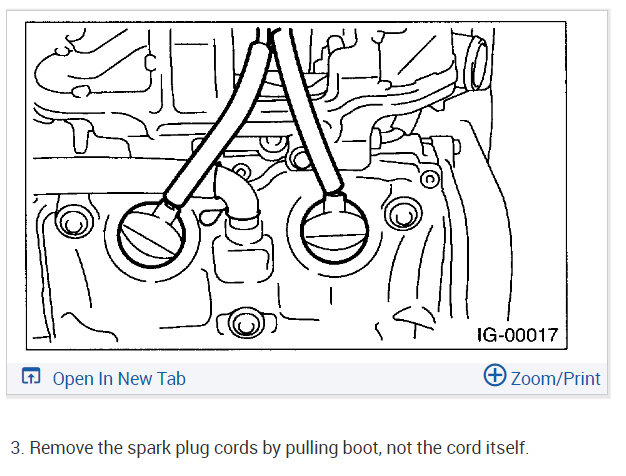 IG-00017

Open In New Tab

Zoom/Print

3. Remove the spark plug cords by pulling boot, not the cord itself.