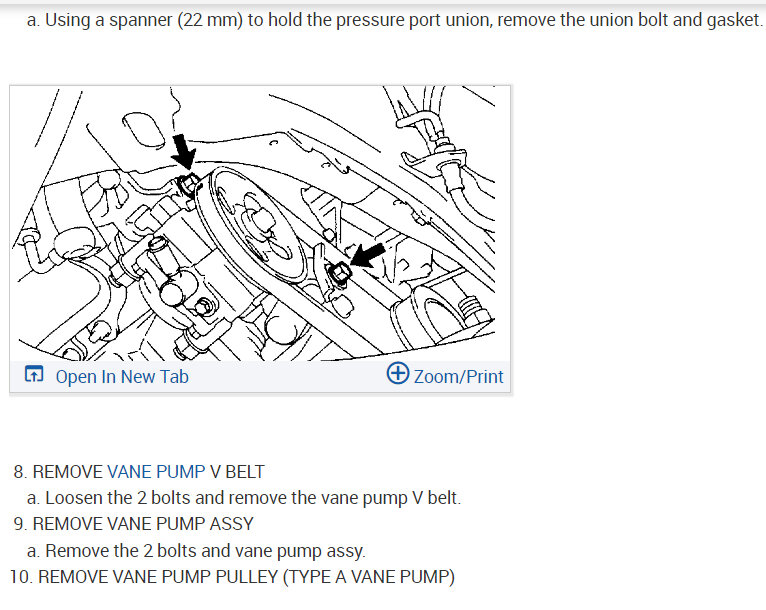 a. Using a spanner (22 mm) to hold the pressure port union, remove the union bolt and gasket.

Open In New Tab

Zoom/Print

8. REMOVE VANE PUMP V BELT

a. Loosen the 2 bolts and remove the vane pump V belt.

9. REMOVE VANE PUMP ASSY

a. Remove the 2 bolts and vane pump assy.

10. REMOVE VANE PUMP PULLEY (TYPE A VANE PUMP)