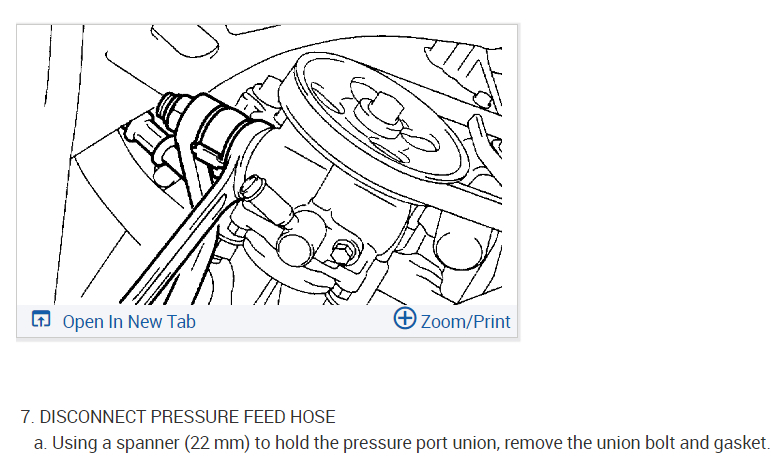 Open In New Tab

Zoom/Print

7. DISCONNECT PRESSURE FEED HOSE

a. Using a spanner (22 mm) to hold the pressure port union, remove the union bolt and gasket.