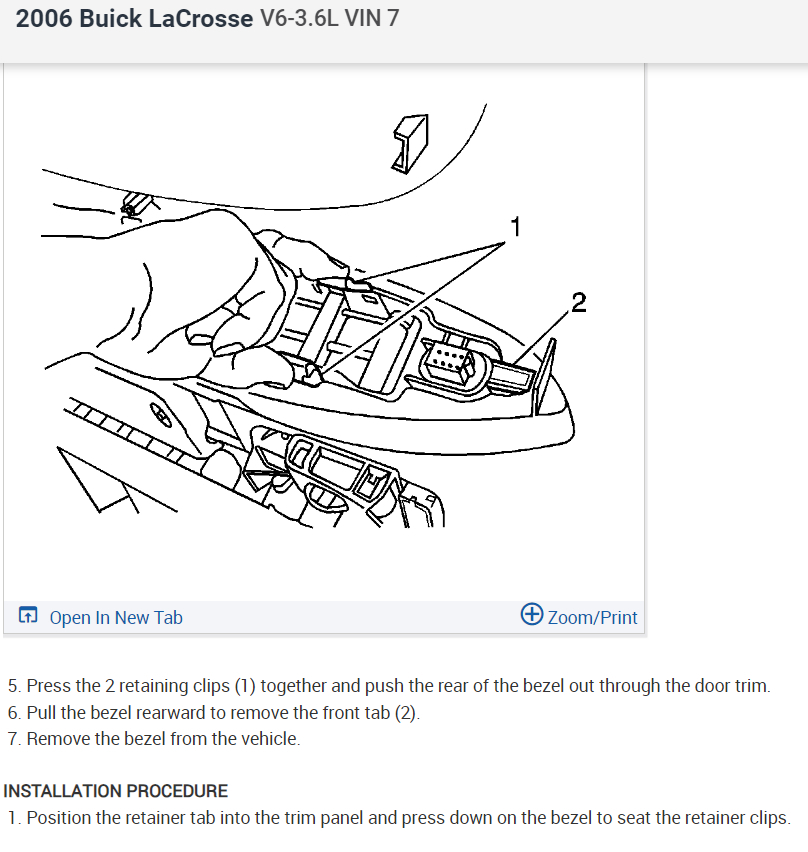 2006 Buick LaCrosse V6-3.6L VIN 7

1

2

Open In New Tab

Zoom/Print

5. Press the 2 retaining clips (1) together and push the rear of the bezel out through the door trim.
6. Pull the bezel rearward to remove the front tab (2).
7. Remove the bezel from the vehicle.

INSTALLATION PROCEDURE

1. Position the retainer tab into the trim panel and press down on the bezel to seat the retainer clips.