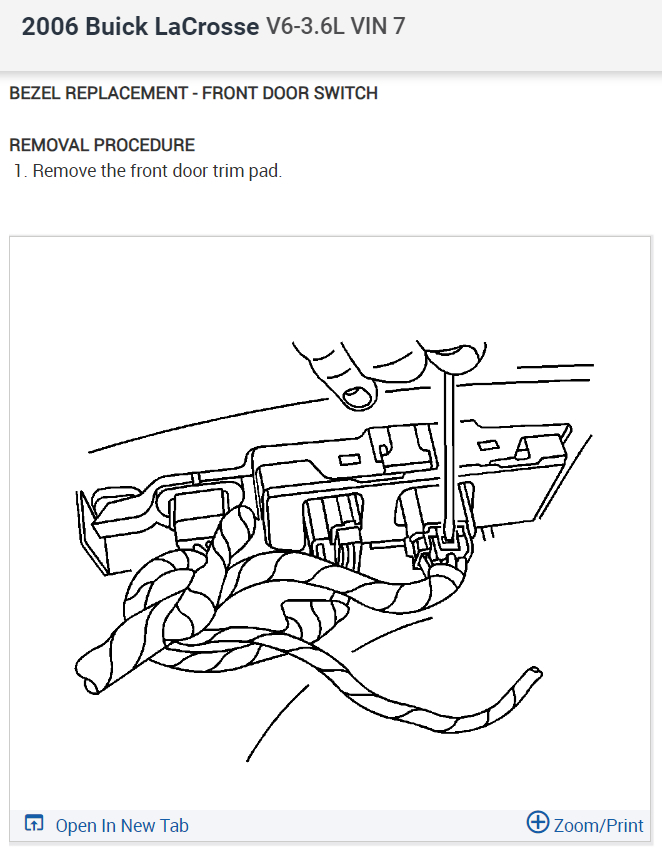 2006 Buick LaCrosse V6-3.6L VIN 7

BEZEL REPLACEMENT - FRONT DOOR SWITCH

REMOVAL PROCEDURE
1. Remove the front door trim pad.

Open In New Tab Zoom/Print