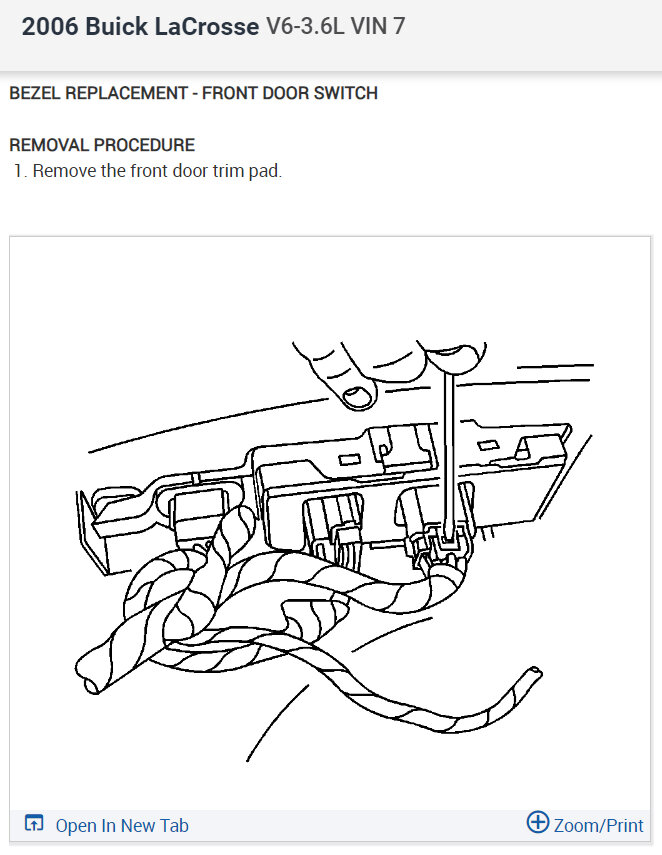 2006 Buick LaCrosse V6-3.6L VIN 7

BEZEL REPLACEMENT - FRONT DOOR SWITCH

REMOVAL PROCEDURE
1. Remove the front door trim pad.

Open In New Tab

Zoom/Print