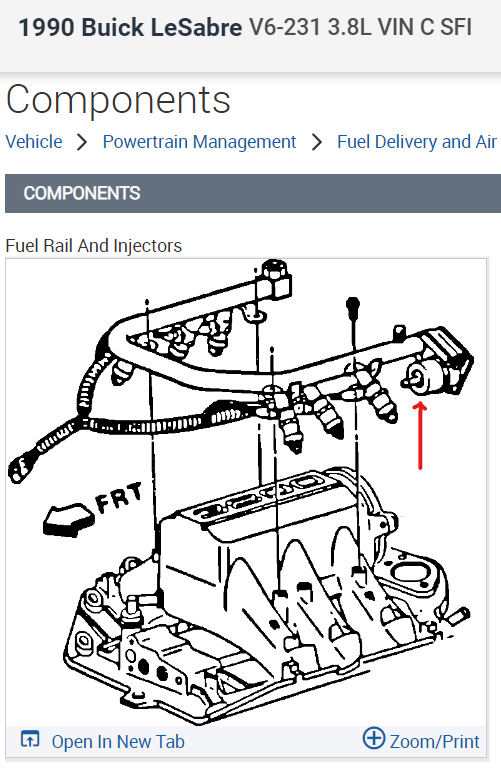 1990 Buick LeSabre V6-231 3.8L VIN C SFI

Components

Vehicle > Powertrain Management > Fuel Delivery and Air

COMPONENTS

Fuel Rail And Injectors

FRT

Open In New Tab

Zoom/Print