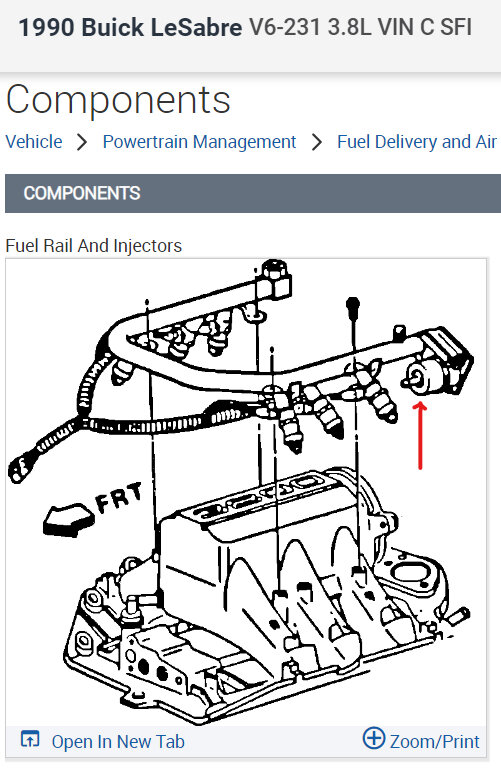 1990 Buick LeSabre V6-231 3.8L VIN C SFI

Components

Vehicle > Powertrain Management > Fuel Delivery and Air

COMPONENTS

Fuel Rail And Injectors

FRT

Open In New Tab

Zoom/Print