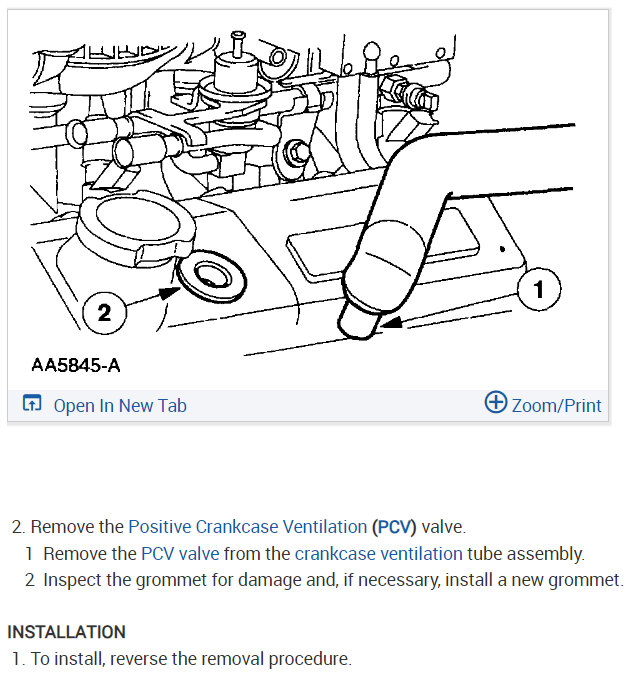 2

1

AA5845-A

Open In New Tab

Zoom/Print

2. Remove the Positive Crankcase Ventilation (PCV) valve.

1 Remove the PCV valve from the crankcase ventilation tube assembly.

2 Inspect the grommet for damage and, if necessary, install a new grommet.

INSTALLATION

1. To install, reverse the removal procedure.