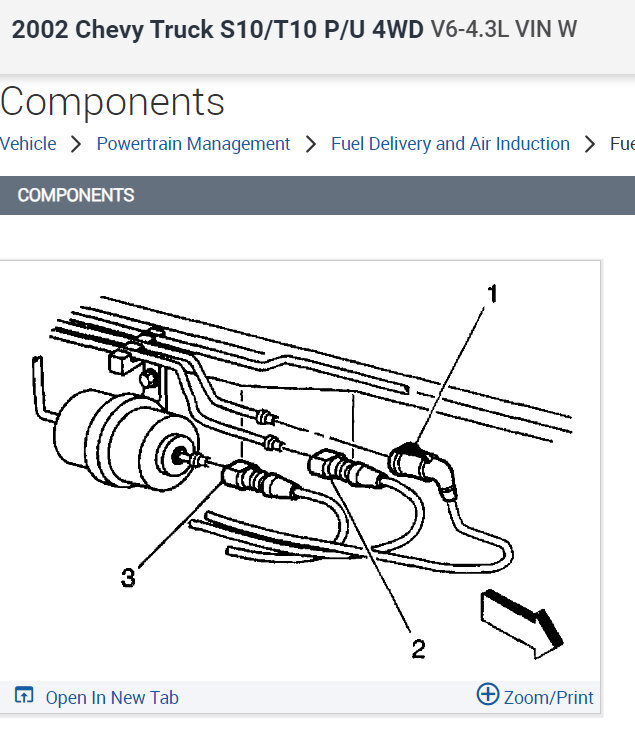 2002 Chevy Truck S10/T10 P/U 4WD V6-4.3L VIN W

Components

Vehicle > Powertrain Management > Fuel Delivery and Air Induction > Fue

COMPONENTS

1

3

2

Open In New Tab

Zoom/Print