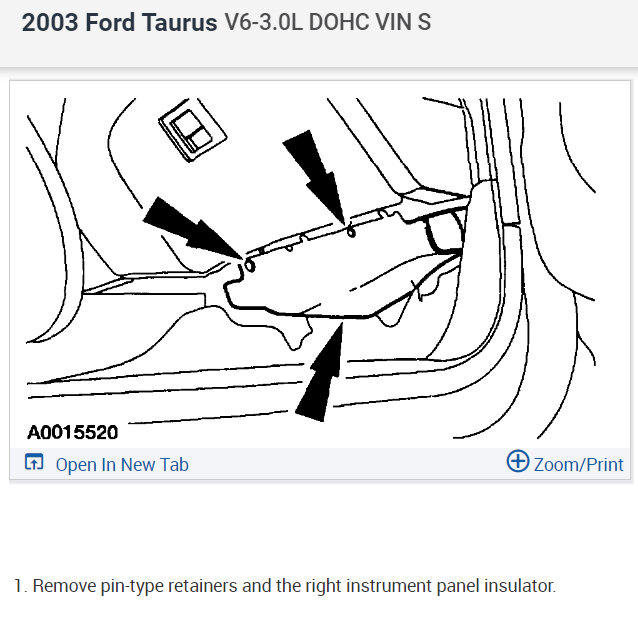 2003 Ford Taurus V6-3.0L DOHC VIN S

A0015520

Open In New Tab

Zoom/Print

1. Remove pin-type retainers and the right instrument panel insulator.