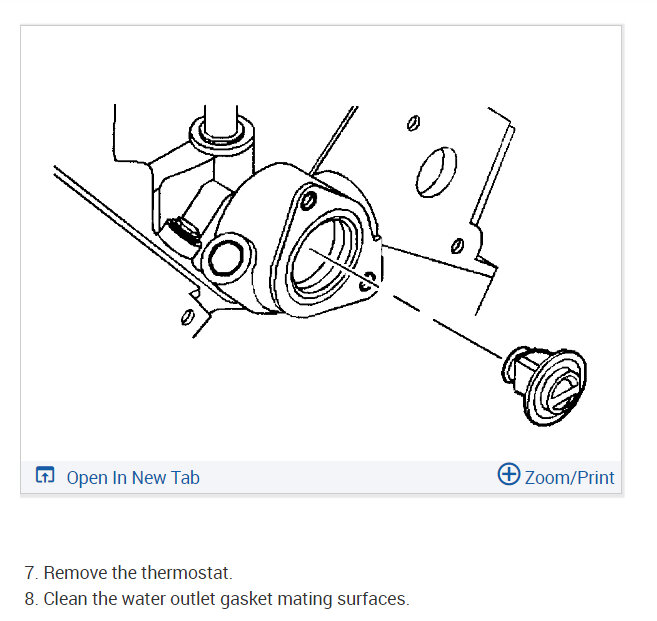 Open In New Tab

Zoom/Print

7. Remove the thermostat.
8. Clean the water outlet gasket mating surfaces.