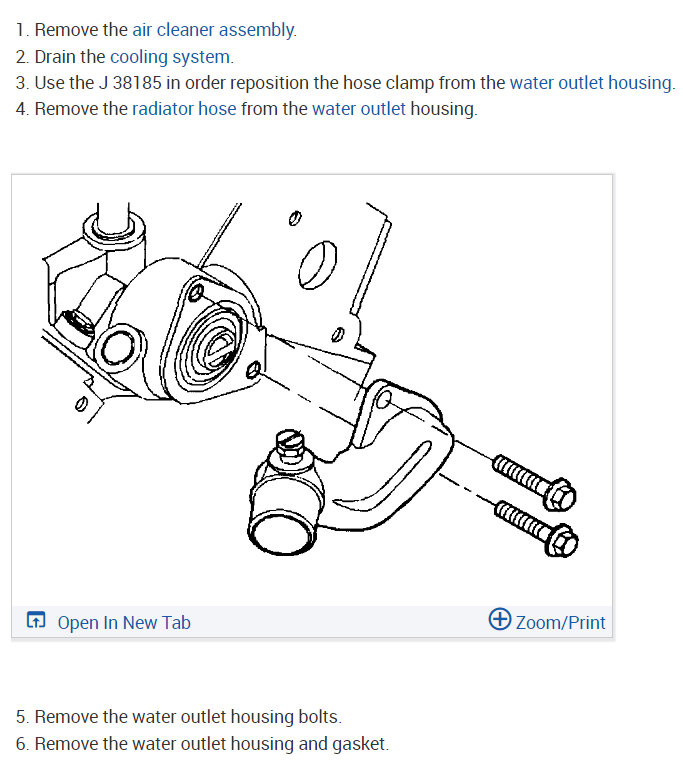 1. Remove the air cleaner assembly.
2. Drain the cooling system.
3. Use the J 38185 in order reposition the hose clamp from the water outlet housing.
4. Remove the radiator hose from the water outlet housing.

Open In New Tab

Zoom/Print

5. Remove the water outlet housing bolts.
6. Remove the water outlet housing and gasket.