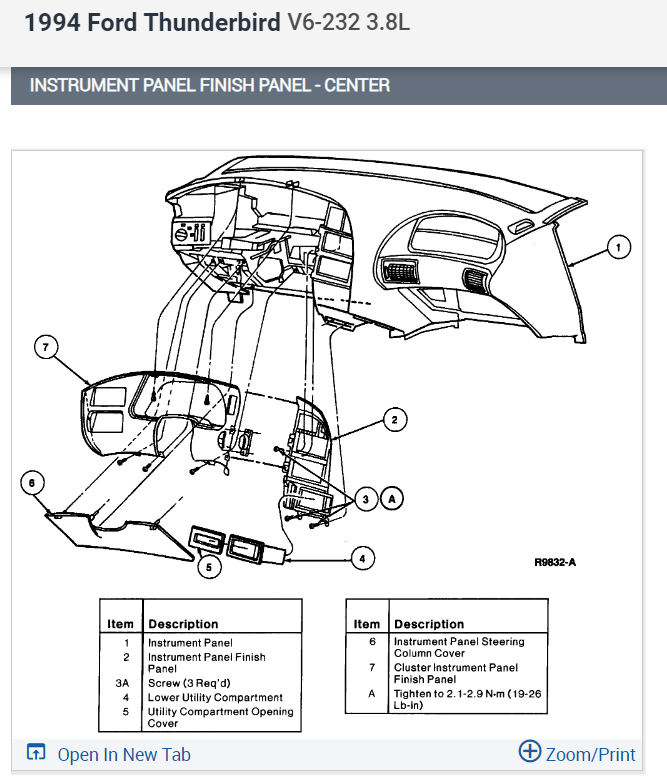 1994 Ford Thunderbird V6-232 3.8L

INSTRUMENT PANEL FINISH PANEL - CENTER

1

7

2

6

3

A

4

5

R9832-A

| Item | Description |
|---|---|
| 1 | Instrument Panel |
| 2 | Instrument Panel Finish Panel |
| 3A | Screw (3 Req'd) |
| 4 | Lower Utility Compartment |
| 5 | Utility Compartment Opening Cover |

| Item | Description |
|---|---|
| 6 | Instrument Panel Steering Column Cover |
| 7 | Cluster Instrument Panel Finish Panel |
| A | Tighten to 2.1-2.9 N-m (19-26 Lb-In) |

Open In New Tab

Zoom/Print