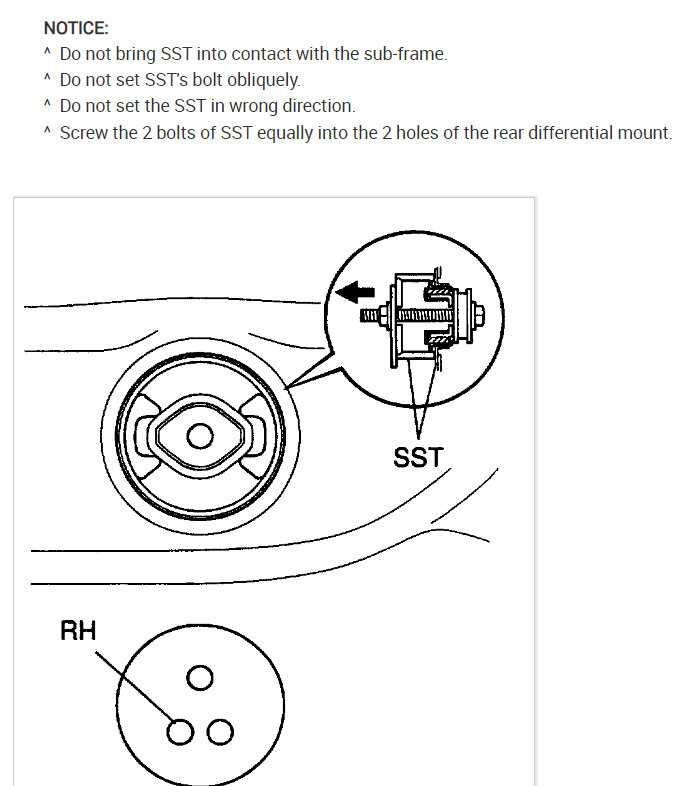 NOTICE:
^ Do not bring SST into contact with the sub-frame.
^ Do not set SST's bolt obliquely.
^ Do not set the SST in wrong direction.
^ Screw the 2 bolts of SST equally into the 2 holes of the rear differential mount.

SST

RH