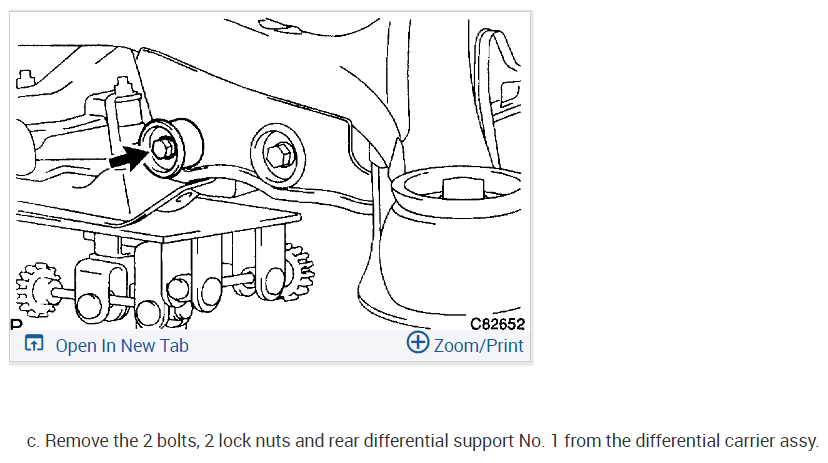 P
C82652
Open In New Tab
Zoom/Print

c. Remove the 2 bolts, 2 lock nuts and rear differential support No. 1 from the differential carrier assy.