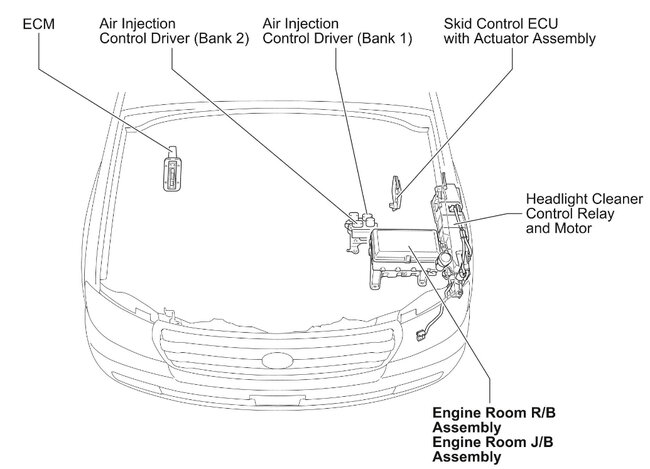 ECM

Air Injection Control Driver (Bank 2)

Air Injection Control Driver (Bank 1)

Skid Control ECU with Actuator Assembly

Headlight Cleaner Control Relay and Motor

Engine Room R/B Assembly
Engine Room J/B Assembly