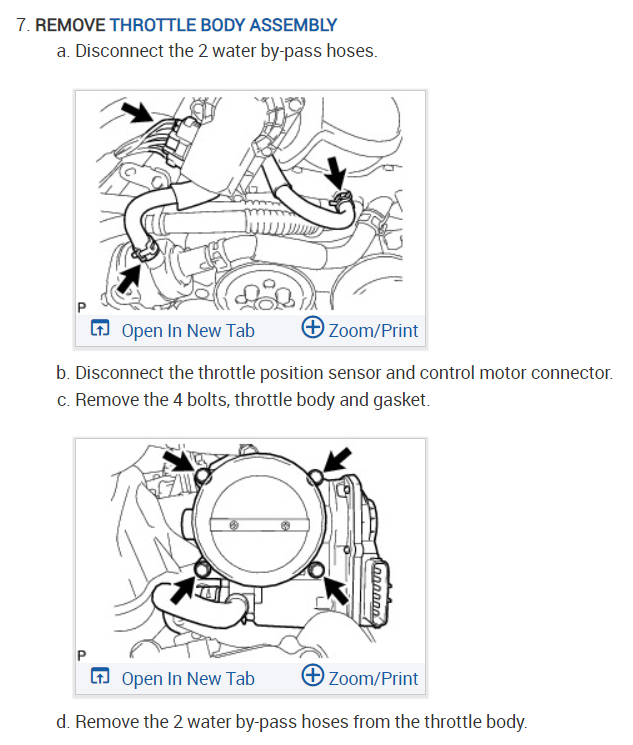 7. REMOVE THROTTLE BODY ASSEMBLY

a. Disconnect the 2 water by-pass hoses.

P

Open In New Tab

Zoom/Print

b. Disconnect the throttle position sensor and control motor connector.

c. Remove the 4 bolts, throttle body and gasket.

P

Open In New Tab

Zoom/Print

d. Remove the 2 water by-pass hoses from the throttle body.