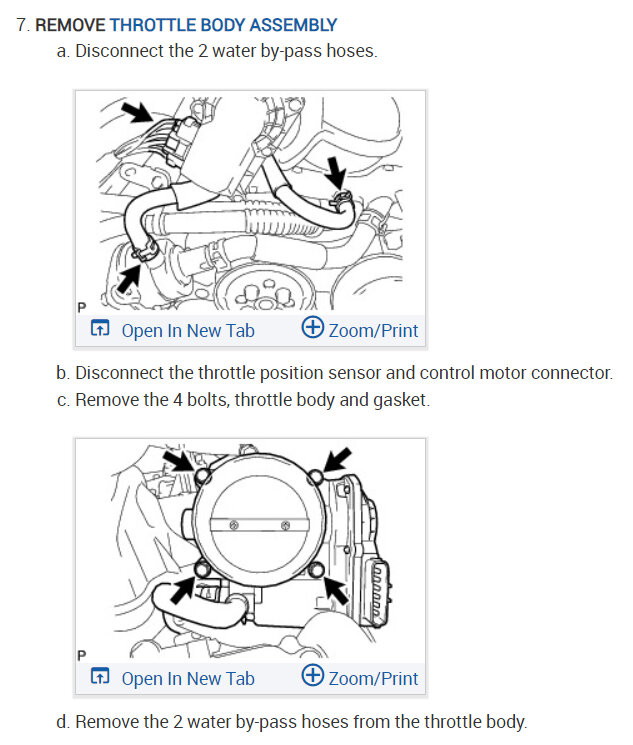 7. REMOVE THROTTLE BODY ASSEMBLY

a. Disconnect the 2 water by-pass hoses.

P

Open In New Tab

Zoom/Print

b. Disconnect the throttle position sensor and control motor connector.

c. Remove the 4 bolts, throttle body and gasket.

P

Open In New Tab

Zoom/Print

d. Remove the 2 water by-pass hoses from the throttle body.