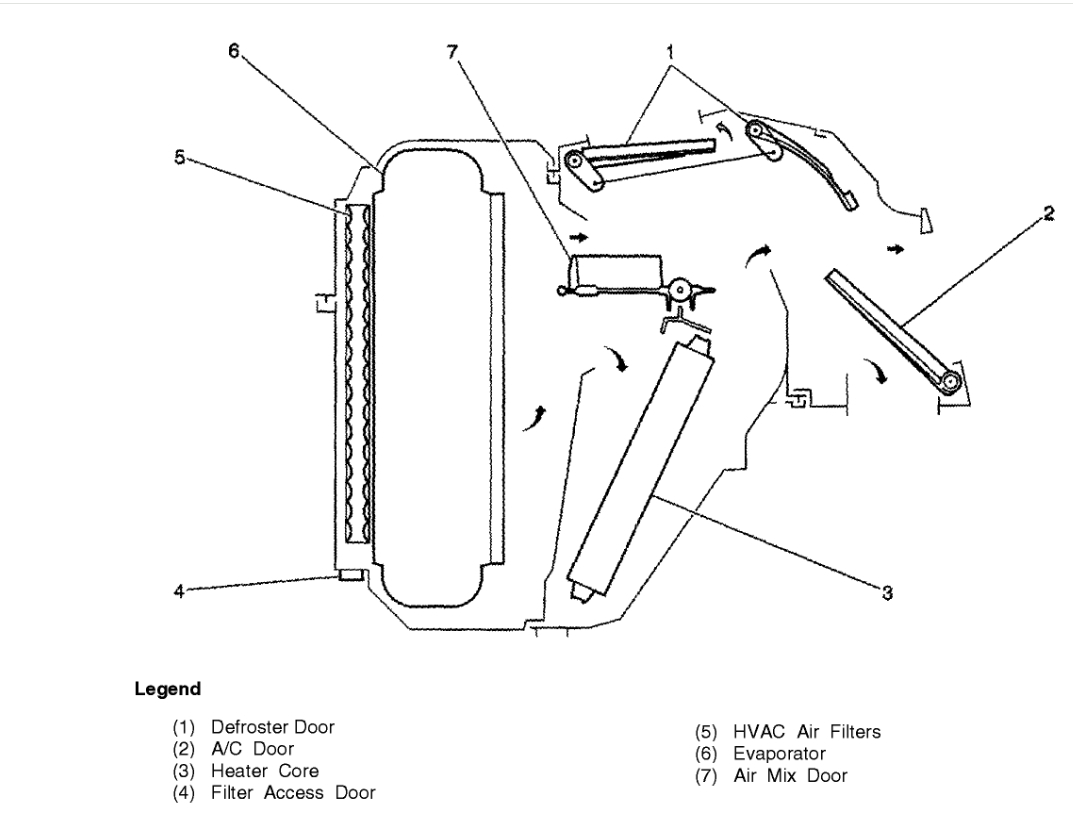 6
7
1
5
2
4
3

Legend

(1) Defroster Door
(2) A/C Door
(3) Heater Core
(4) Filter Access Door

(5) HVAC Air Filters
(6) Evaporator
(7) Air Mix Door