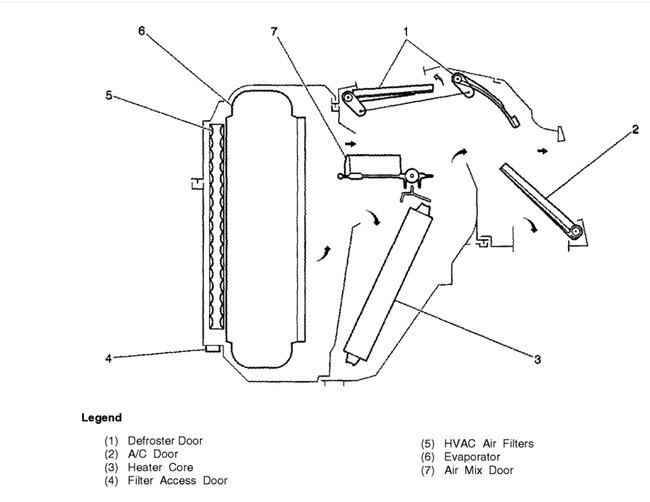 6
7
1
5
2
4
3

Legend

(1) Defroster Door
(2) A/C Door
(3) Heater Core
(4) Filter Access Door

(5) HVAC Air Filters
(6) Evaporator
(7) Air Mix Door