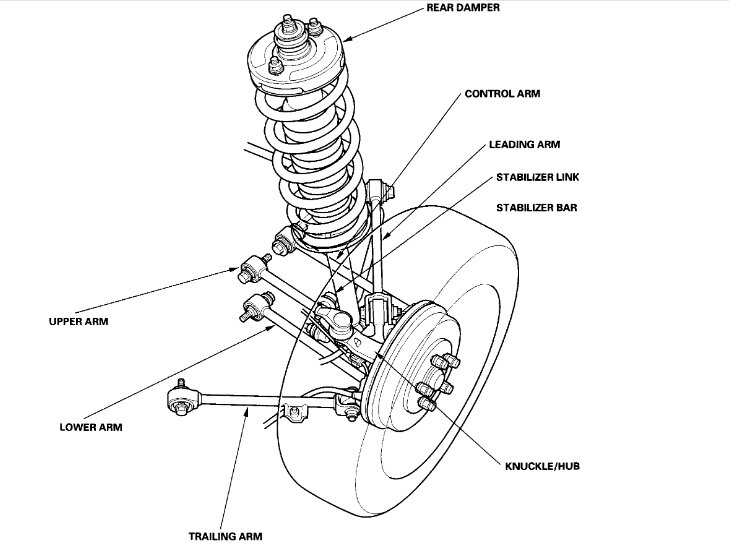 REAR DAMPER

CONTROL ARM

LEADING ARM

STABILIZER LINK

STABILIZER BAR

UPPER ARM

LOWER ARM

KNUCKLE/HUB

TRAILING ARM