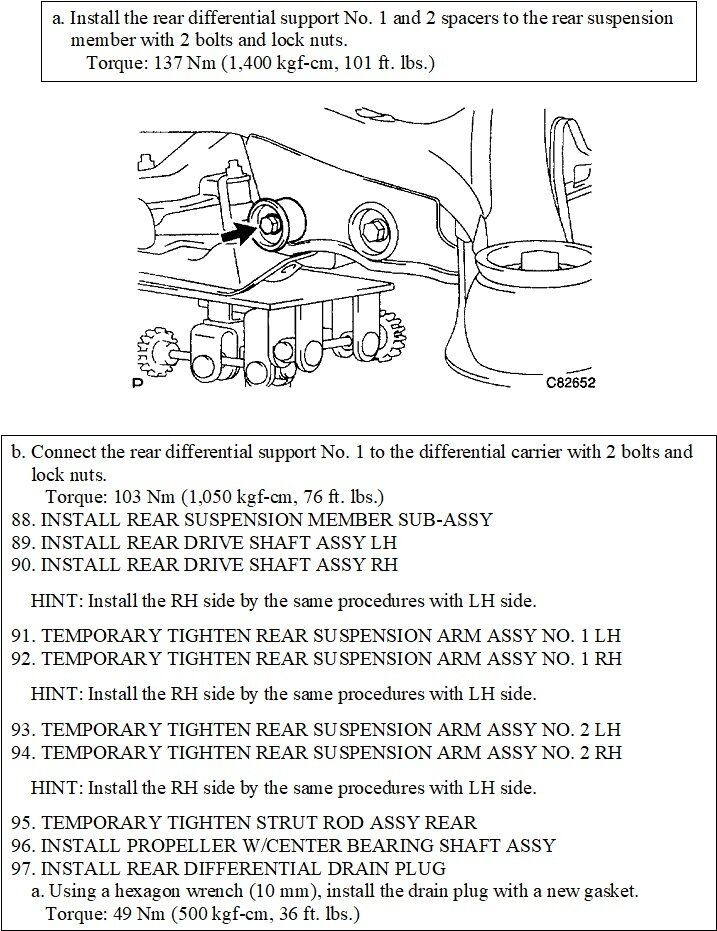 a. Install the rear differential support No. 1 and 2 spacers to the rear suspension member with 2 bolts and lock nuts.
Torque: 137 Nm (1,400 kgf-cm, 101 ft. lbs.)

P

C82652

b. Connect the rear differential support No. 1 to the differential carrier with 2 bolts and lock nuts.
Torque: 103 Nm (1,050 kgf-cm, 76 ft. lbs.)
88. INSTALL REAR SUSPENSION MEMBER SUB-ASSY
89. INSTALL REAR DRIVE SHAFT ASSY LH
90. INSTALL REAR DRIVE SHAFT ASSY RH

HINT: Install the RH side by the same procedures with LH side.

91. TEMPORARY TIGHTEN REAR SUSPENSION ARM ASSY NO. 1 LH
92. TEMPORARY TIGHTEN REAR SUSPENSION ARM ASSY NO. 1 RH

HINT: Install the RH side by the same procedures with LH side.

93. TEMPORARY TIGHTEN REAR SUSPENSION ARM ASSY NO. 2 LH
94. TEMPORARY TIGHTEN REAR SUSPENSION ARM ASSY NO. 2 RH

HINT: Install the RH side by the same procedures with LH side.

95. TEMPORARY TIGHTEN STRUT ROD ASSY REAR
96. INSTALL PROPELLER W/CENTER BEARING SHAFT ASSY
97. INSTALL REAR DIFFERENTIAL DRAIN PLUG
a. Using a hexagon wrench (10 mm), install the drain plug with a new gasket.
Torque: 49 Nm (500 kgf-cm, 36 ft. lbs.)