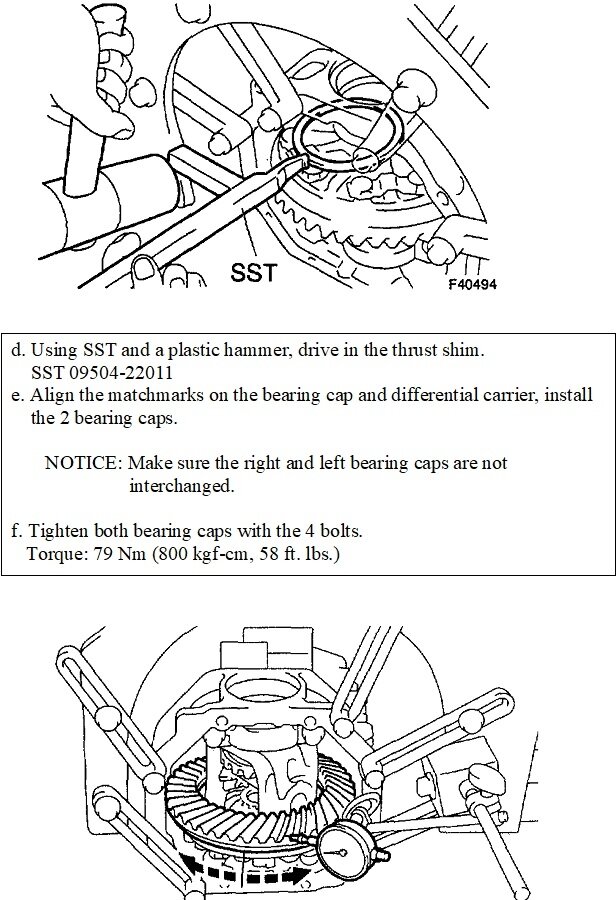 SST

F40494

d. Using SST and a plastic hammer, drive in the thrust shim.
SST 09504-22011
e. Align the matchmarks on the bearing cap and differential carrier, install the 2 bearing caps.

NOTICE: Make sure the right and left bearing caps are not interchanged.

f. Tighten both bearing caps with the 4 bolts.
Torque: 79 Nm (800 kgf-cm, 58 ft. lbs.)