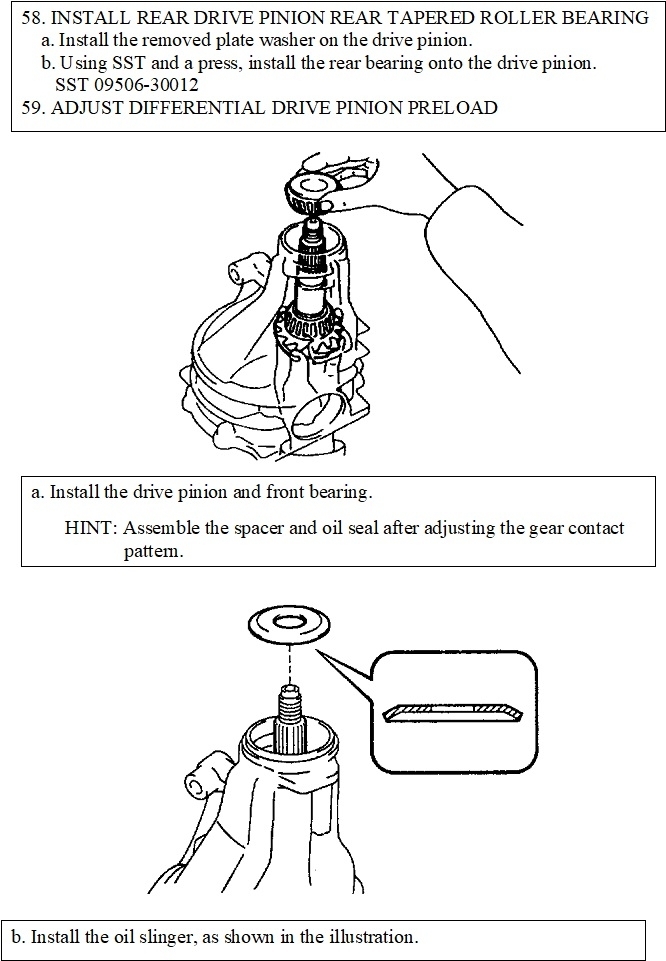 58. INSTALL REAR DRIVE PINION REAR TAPERED ROLLER BEARING
a. Install the removed plate washer on the drive pinion.
b. Using SST and a press, install the rear bearing onto the drive pinion.
SST 09506-30012
59. ADJUST DIFFERENTIAL DRIVE PINION PRELOAD

a. Install the drive pinion and front bearing.
HINT: Assemble the spacer and oil seal after adjusting the gear contact pattern.

b. Install the oil slinger, as shown in the illustration.