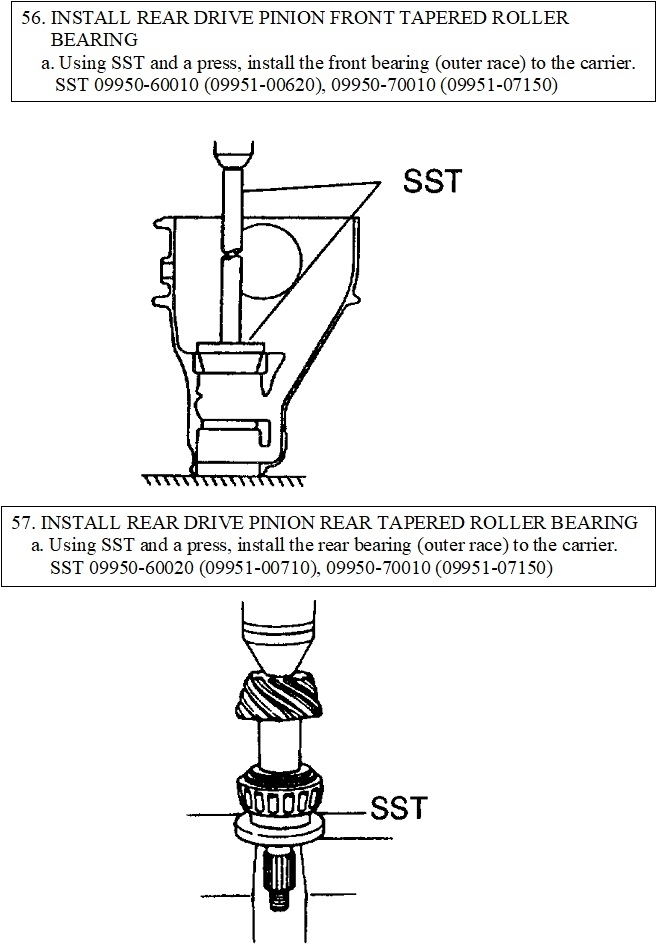 56. INSTALL REAR DRIVE PINION FRONT TAPERED ROLLER BEARING
a. Using SST and a press, install the front bearing (outer race) to the carrier.
SST 09950-60010 (09951-00620), 09950-70010 (09951-07150)

SST

57. INSTALL REAR DRIVE PINION REAR TAPERED ROLLER BEARING
a. Using SST and a press, install the rear bearing (outer race) to the carrier.
SST 09950-60020 (09951-00710), 09950-70010 (09951-07150)

SST