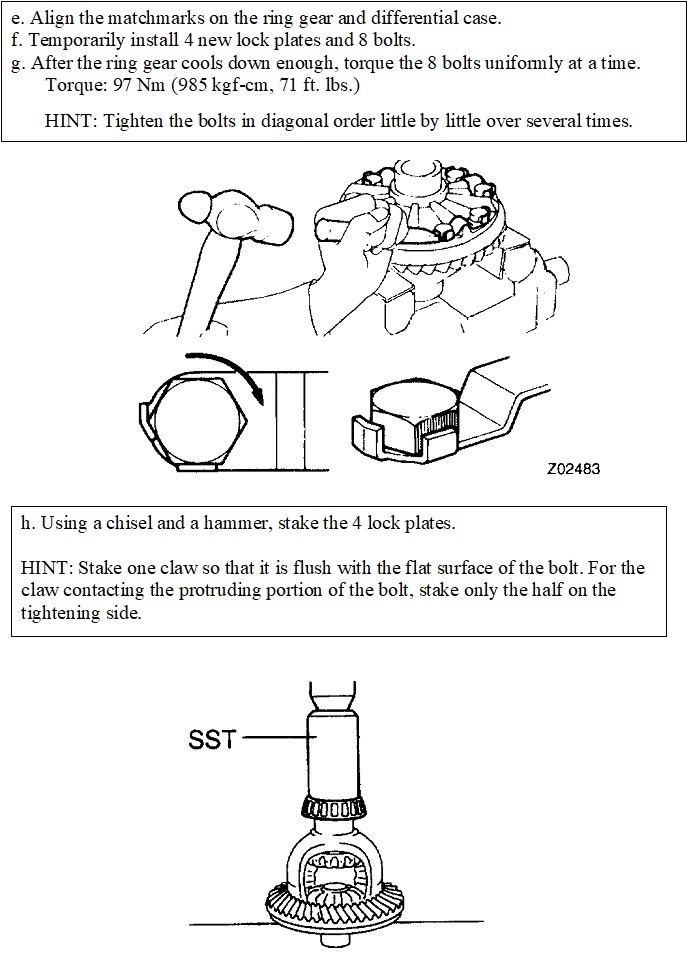 e. Align the matchmarks on the ring gear and differential case.
f. Temporarily install 4 new lock plates and 8 bolts.
g. After the ring gear cools down enough, torque the 8 bolts uniformly at a time.
Torque: 97 Nm (985 kgf-cm, 71 ft. lbs.)

HINT: Tighten the bolts in diagonal order little by little over several times.

Z02483

h. Using a chisel and a hammer, stake the 4 lock plates.

HINT: Stake one claw so that it is flush with the flat surface of the bolt. For the claw contacting the protruding portion of the bolt, stake only the half on the tightening side.

SST