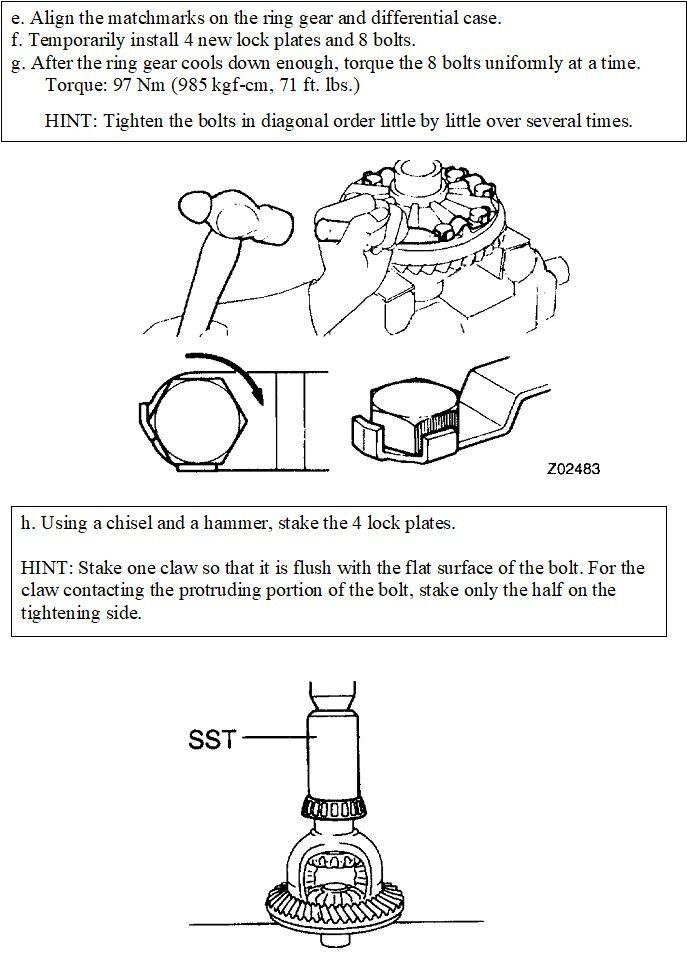 e. Align the matchmarks on the ring gear and differential case.
f. Temporarily install 4 new lock plates and 8 bolts.
g. After the ring gear cools down enough, torque the 8 bolts uniformly at a time.
Torque: 97 Nm (985 kgf-cm, 71 ft. lbs.)

HINT: Tighten the bolts in diagonal order little by little over several times.

Z02483

h. Using a chisel and a hammer, stake the 4 lock plates.

HINT: Stake one claw so that it is flush with the flat surface of the bolt. For the claw contacting the protruding portion of the bolt, stake only the half on the tightening side.

SST