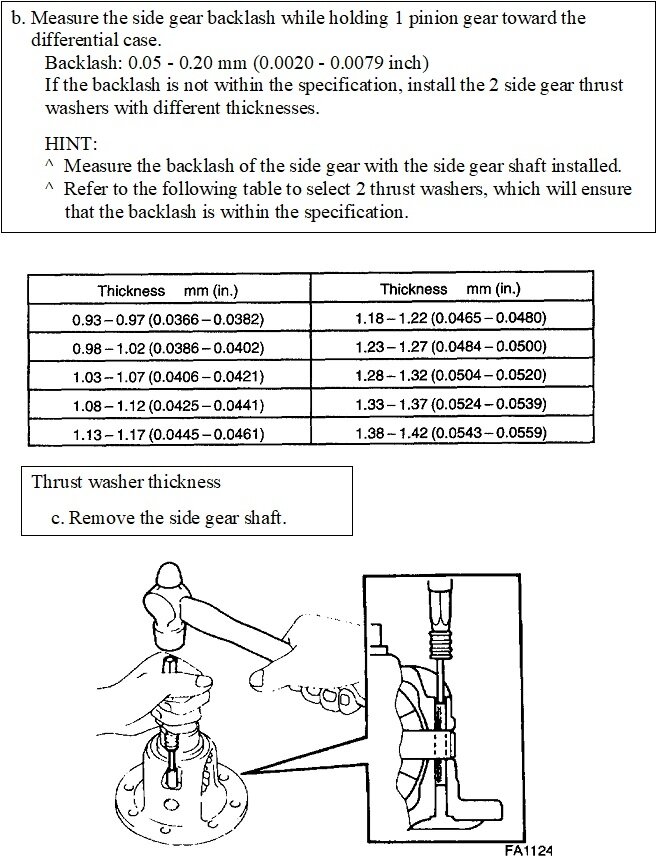 b. Measure the side gear backlash while holding 1 pinion gear toward the differential case.

Backlash: 0.05 - 0.20 mm (0.0020 - 0.0079 inch)

If the backlash is not within the specification, install the 2 side gear thrust washers with different thicknesses.

HINT:

^ Measure the backlash of the side gear with the side gear shaft installed.

^ Refer to the following table to select 2 thrust washers, which will ensure that the backlash is within the specification.

| Thickness mm (in.) | Thickness mm (in.) |
|---|---|
| 0.93 – 0.97 (0.0366 – 0.0382) | 1.18 – 1.22 (0.0465 – 0.0480) |
| 0.98 – 1.02 (0.0386 – 0.0402) | 1.23 – 1.27 (0.0484 – 0.0500) |
| 1.03 – 1.07 (0.0406 – 0.0421) | 1.28 – 1.32 (0.0504 – 0.0520) |
| 1.08 – 1.12 (0.0425 – 0.0441) | 1.33 – 1.37 (0.0524 – 0.0539) |
| 1.13 – 1.17 (0.0445 – 0.0461) | 1.38 – 1.42 (0.0543 – 0.0559) |

Thrust washer thickness

c. Remove the side gear shaft.

FA1124