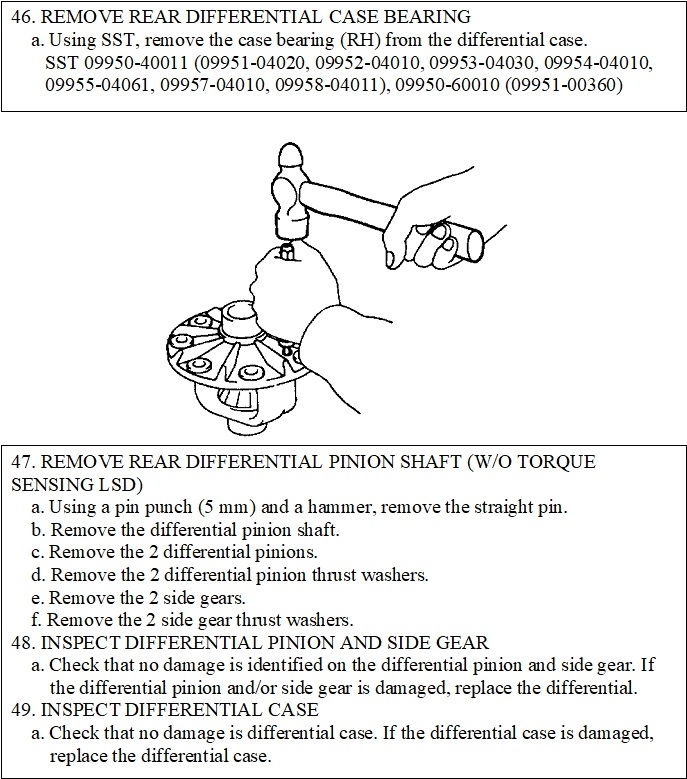 46. REMOVE REAR DIFFERENTIAL CASE BEARING
a. Using SST, remove the case bearing (RH) from the differential case.
SST 09950-40011 (09951-04020, 09952-04010, 09953-04030, 09954-04010, 09955-04061, 09957-04010, 09958-04011), 09950-60010 (09951-00360)

47. REMOVE REAR DIFFERENTIAL PINION SHAFT (W/O TORQUE SENSING LSD)
a. Using a pin punch (5 mm) and a hammer, remove the straight pin.
b. Remove the differential pinion shaft.
c. Remove the 2 differential pinions.
d. Remove the 2 differential pinion thrust washers.
e. Remove the 2 side gears.
f. Remove the 2 side gear thrust washers.
48. INSPECT DIFFERENTIAL PINION AND SIDE GEAR
a. Check that no damage is identified on the differential pinion and side gear. If the differential pinion and/or side gear is damaged, replace the differential.
49. INSPECT DIFFERENTIAL CASE
a. Check that no damage is differential case. If the differential case is damaged, replace the differential case.