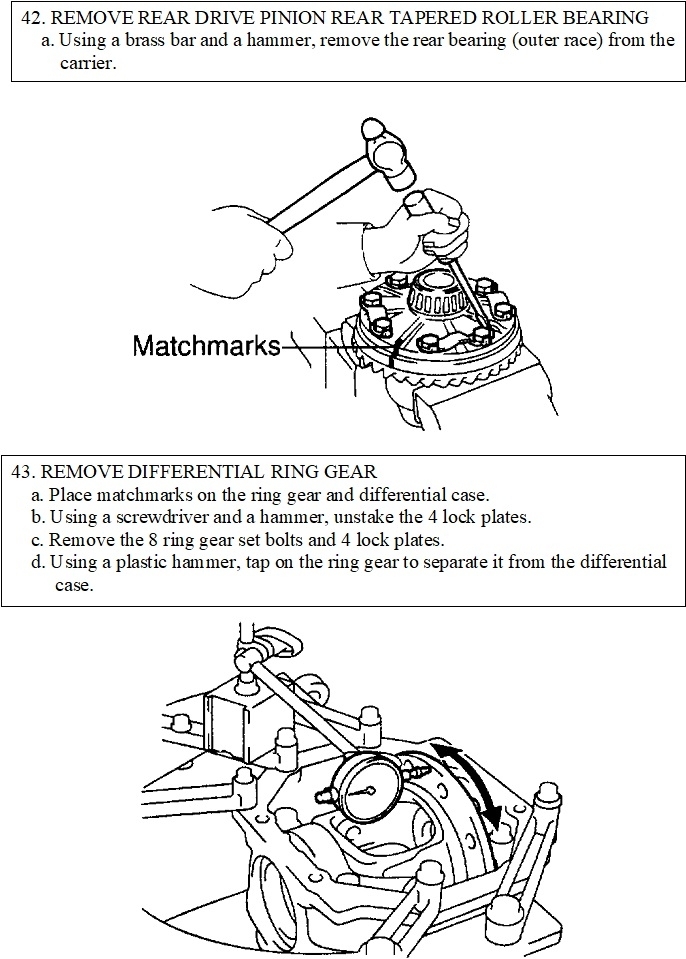 42. REMOVE REAR DRIVE PINION REAR TAPERED ROLLER BEARING
a. Using a brass bar and a hammer, remove the rear bearing (outer race) from the carrier.

Matchmarks

43. REMOVE DIFFERENTIAL RING GEAR
a. Place matchmarks on the ring gear and differential case.
b. Using a screwdriver and a hammer, unstake the 4 lock plates.
c. Remove the 8 ring gear set bolts and 4 lock plates.
d. Using a plastic hammer, tap on the ring gear to separate it from the differential case.