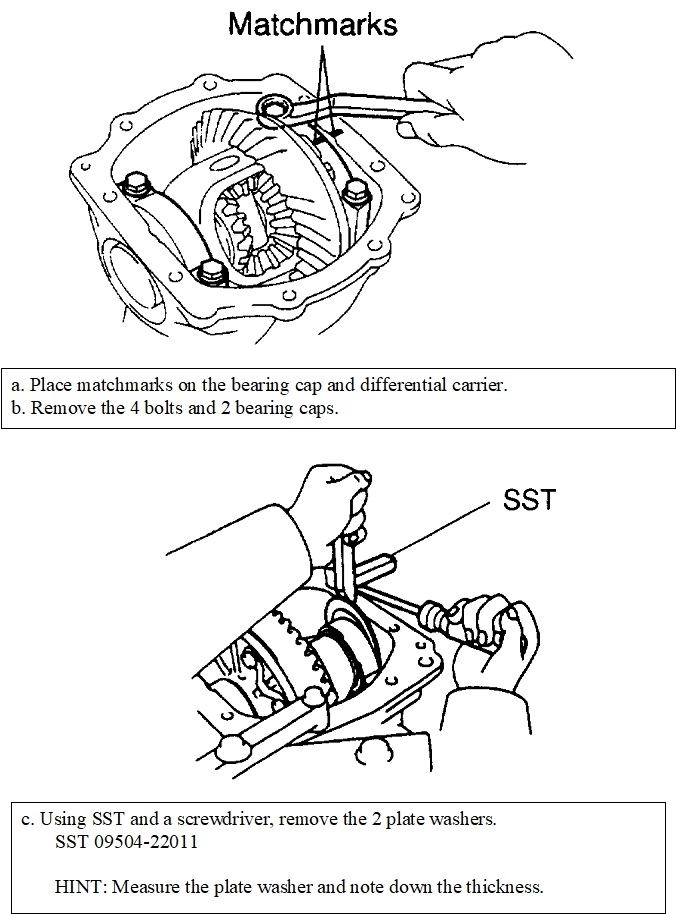 Matchmarks

a. Place matchmarks on the bearing cap and differential carrier.
b. Remove the 4 bolts and 2 bearing caps.

SST

c. Using SST and a screwdriver, remove the 2 plate washers.
SST 09504-22011

HINT: Measure the plate washer and note down the thickness.