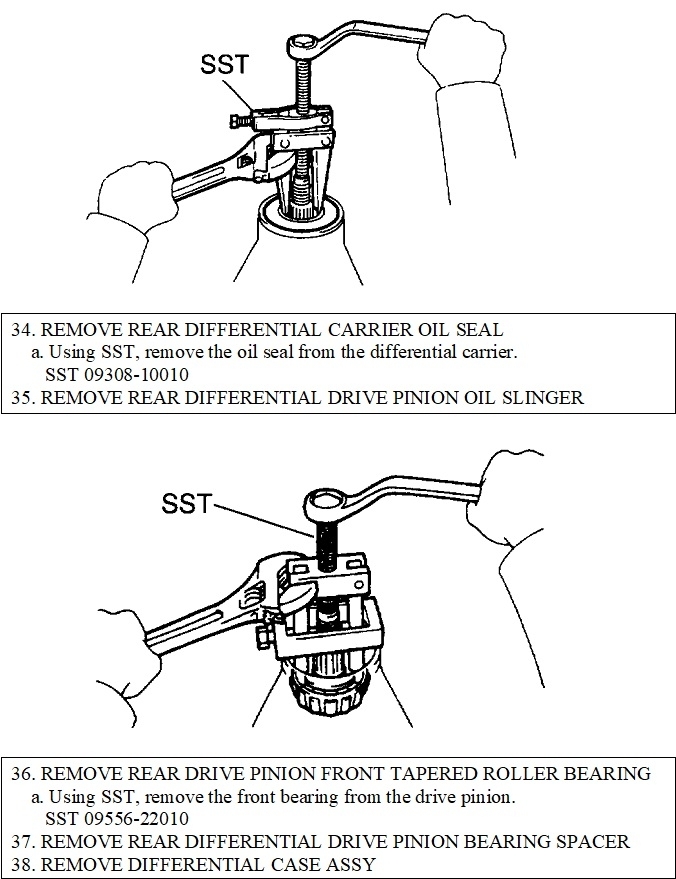 SST

34. REMOVE REAR DIFFERENTIAL CARRIER OIL SEAL
a. Using SST, remove the oil seal from the differential carrier.
SST 09308-10010
35. REMOVE REAR DIFFERENTIAL DRIVE PINION OIL SLINGER

SST

36. REMOVE REAR DRIVE PINION FRONT TAPERED ROLLER BEARING
a. Using SST, remove the front bearing from the drive pinion.
SST 09556-22010
37. REMOVE REAR DIFFERENTIAL DRIVE PINION BEARING SPACER
38. REMOVE DIFFERENTIAL CASE ASSY