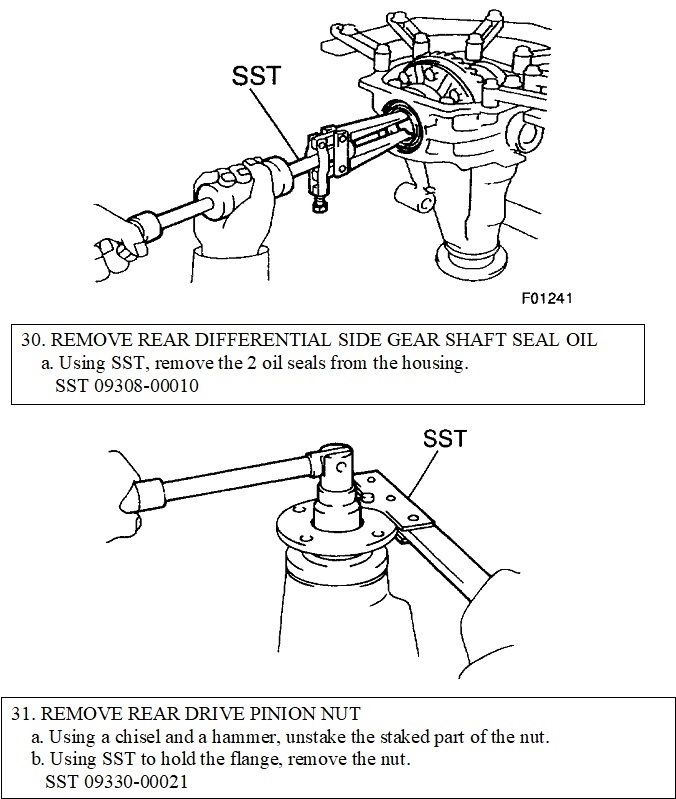 SST

F01241

30. REMOVE REAR DIFFERENTIAL SIDE GEAR SHAFT SEAL OIL
a. Using SST, remove the 2 oil seals from the housing.
SST 09308-00010

SST

31. REMOVE REAR DRIVE PINION NUT
a. Using a chisel and a hammer, unstake the staked part of the nut.
b. Using SST to hold the flange, remove the nut.
SST 09330-00021