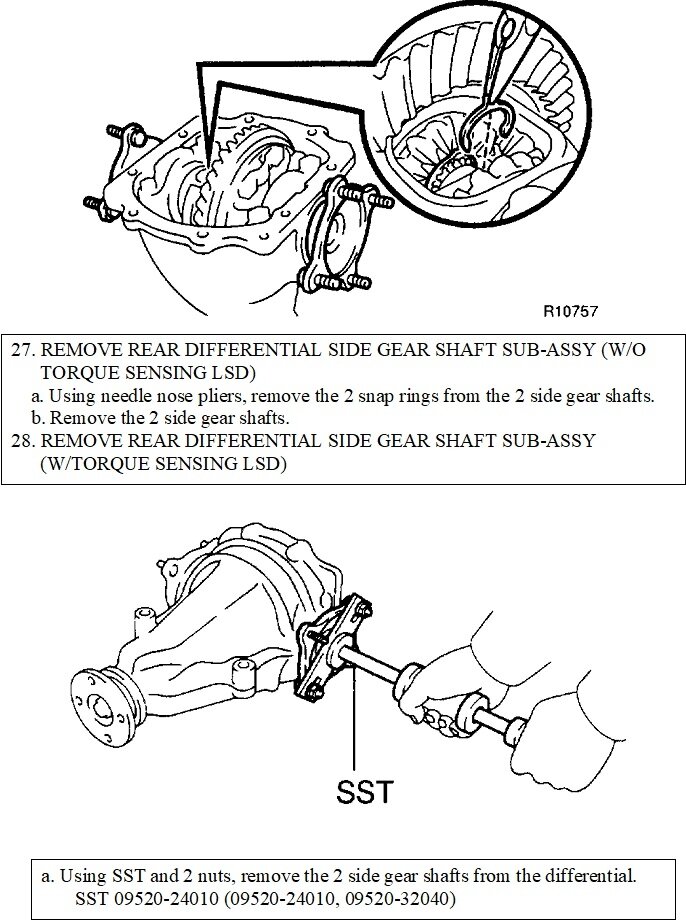 R10757

27. REMOVE REAR DIFFERENTIAL SIDE GEAR SHAFT SUB-ASSY (W/O TORQUE SENSING LSD)
a. Using needle nose pliers, remove the 2 snap rings from the 2 side gear shafts.
b. Remove the 2 side gear shafts.
28. REMOVE REAR DIFFERENTIAL SIDE GEAR SHAFT SUB-ASSY (W/TORQUE SENSING LSD)

SST

a. Using SST and 2 nuts, remove the 2 side gear shafts from the differential.
SST 09520-24010 (09520-24010, 09520-32040)